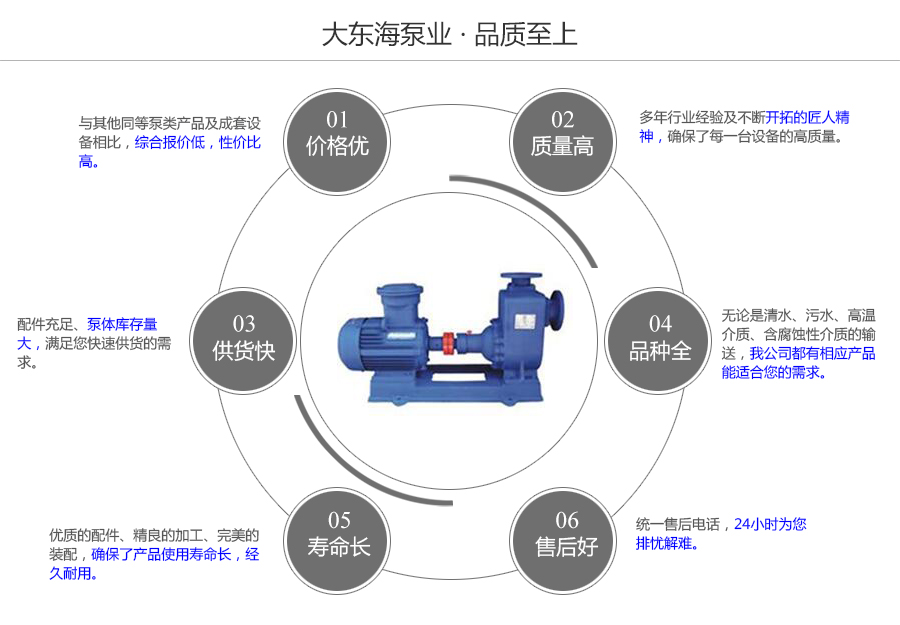 大东海泵业 · 品质至上

01
价格优

与其他同等泵类产品及成套设备相比，综合报价低，性价比高。

02
质量高

多年行业经验及不断开拓的匠人精神，确保了每一台设备的高质量。

03
供货快

配件充足、泵体库存量大，满足您快速供货的需求。

04
品种全

无论是清水、污水、高温介质、含腐蚀性介质的输送，我公司都有相应产品能适合您的需求。

05
寿命长

优质的配件、精良的加工、完美的装配，确保了产品使用寿命长，经久耐用。

06
售后好

统一售后电话，24小时为您排忧解难。